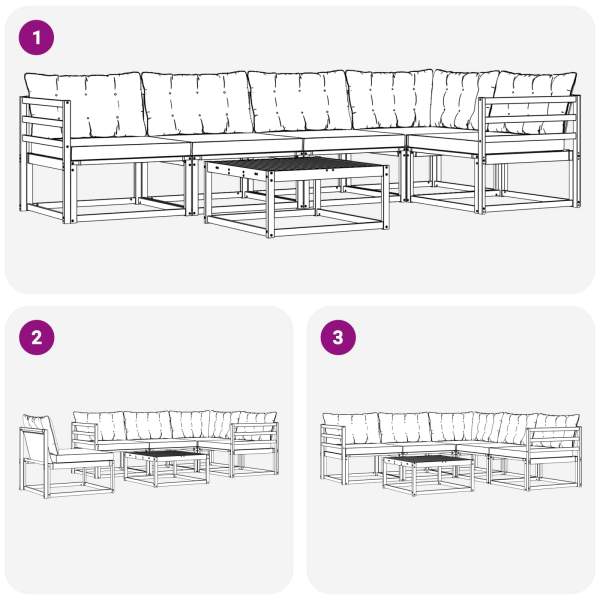 1

2

3