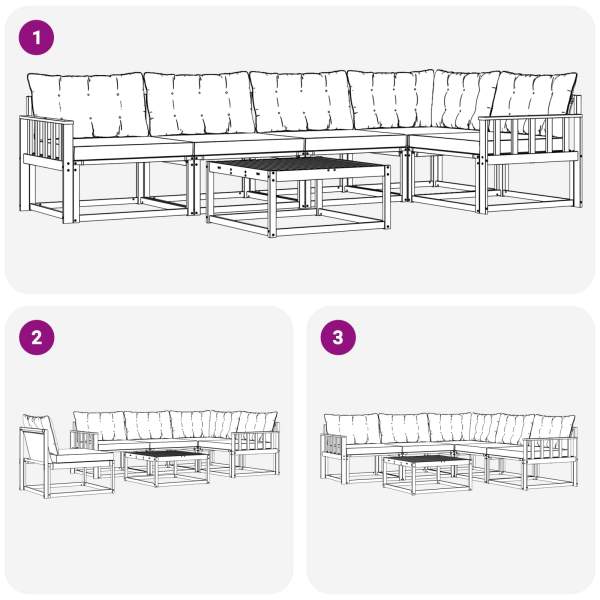 1

2

3