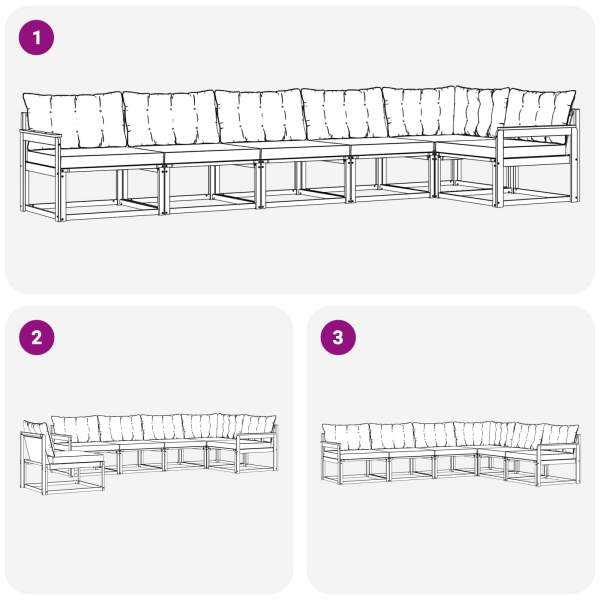 1

2

3