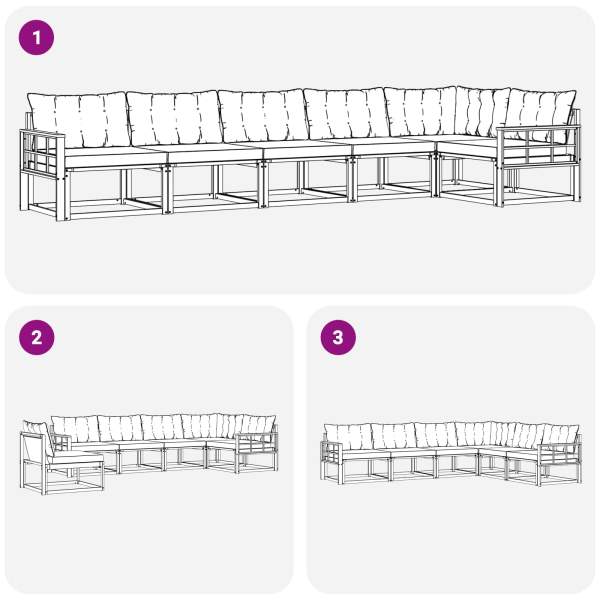 1

2

3