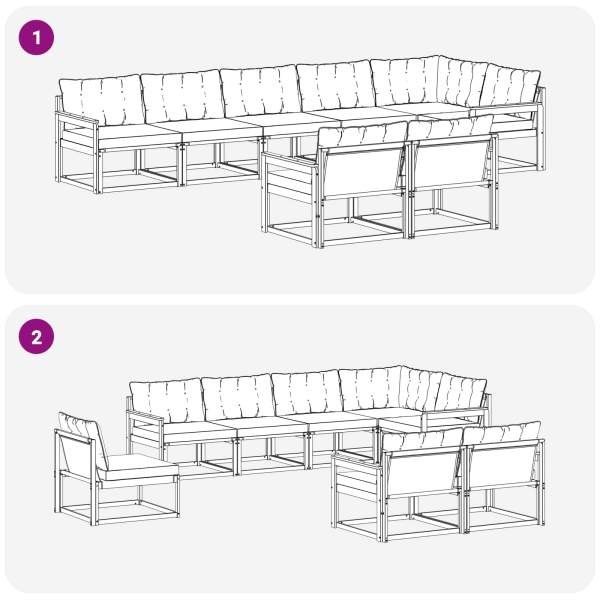 1

2