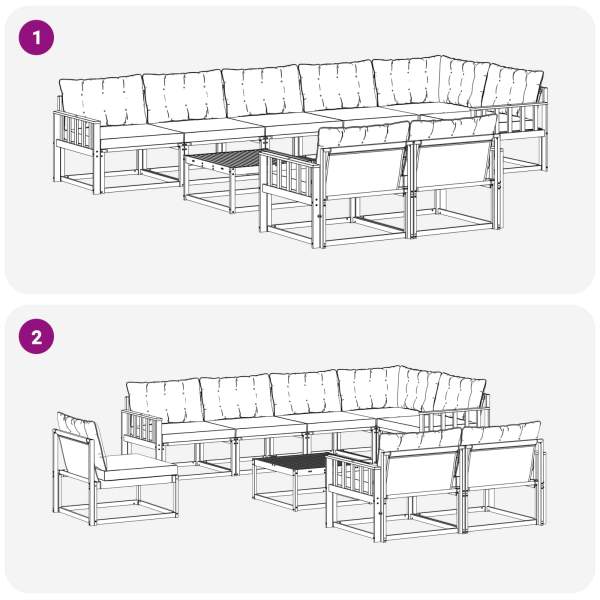 1

2