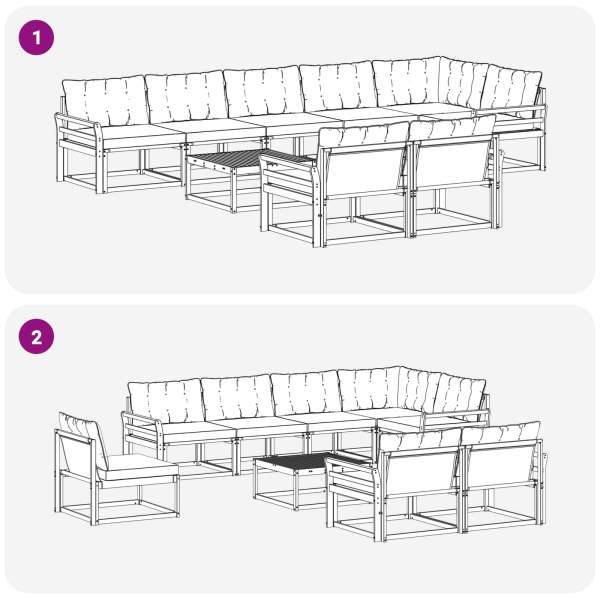 1

2