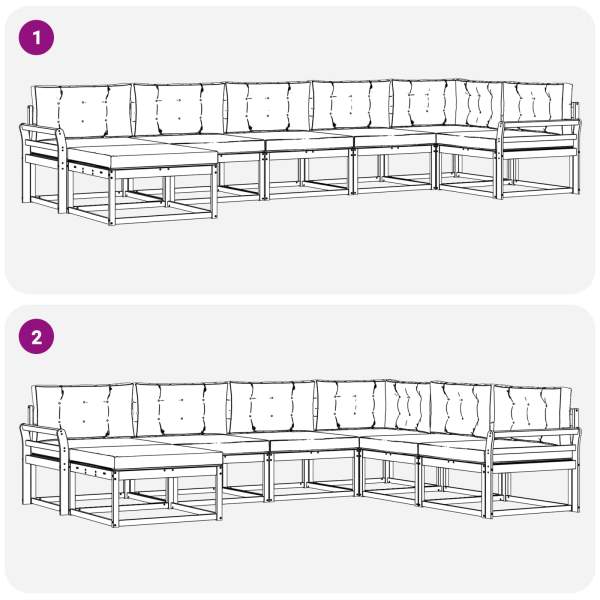 1

2