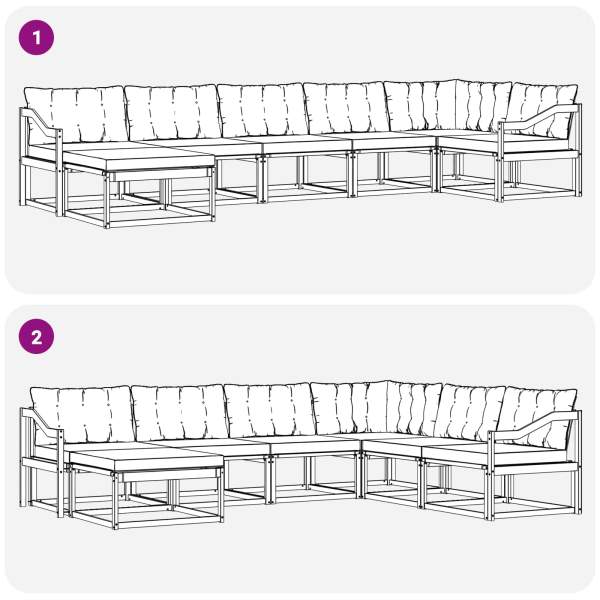 1

2