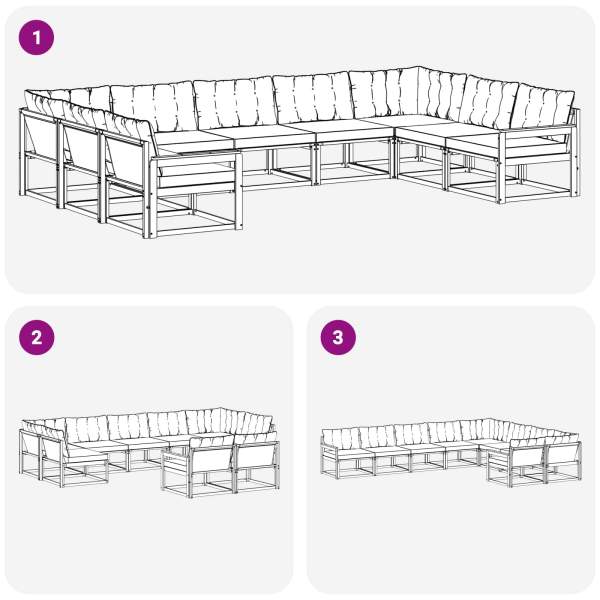 1

2

3