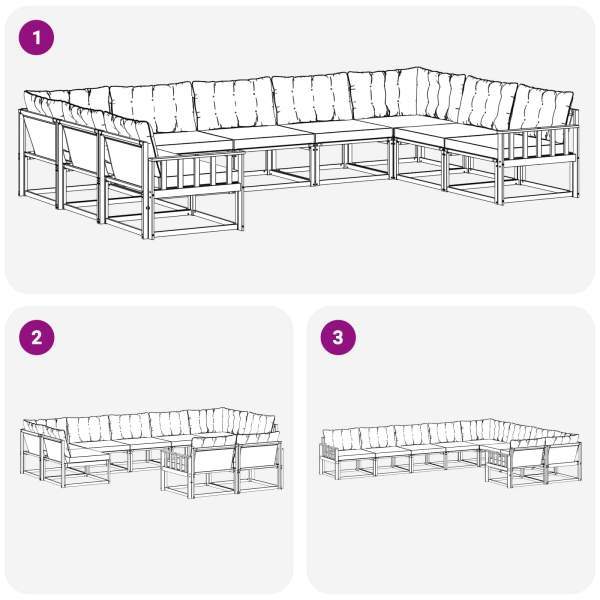 1

2

3