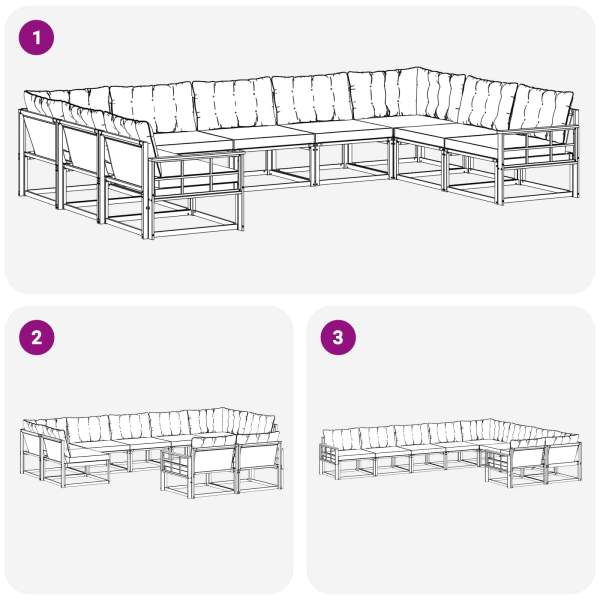 1

2

3