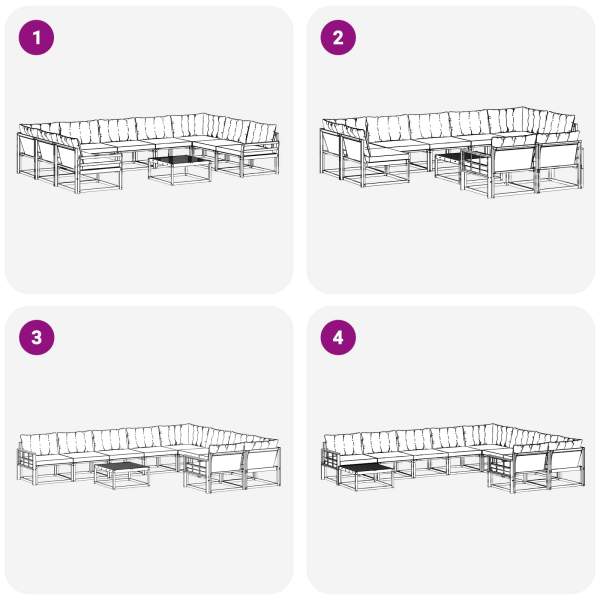 1

2

3

4