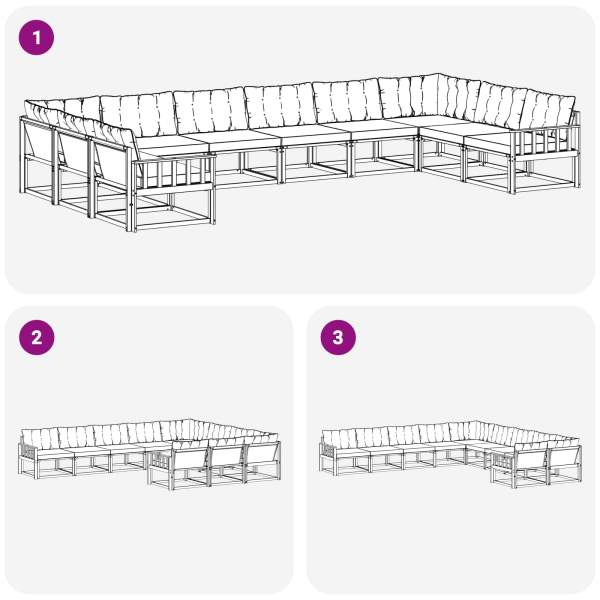 1

2

3