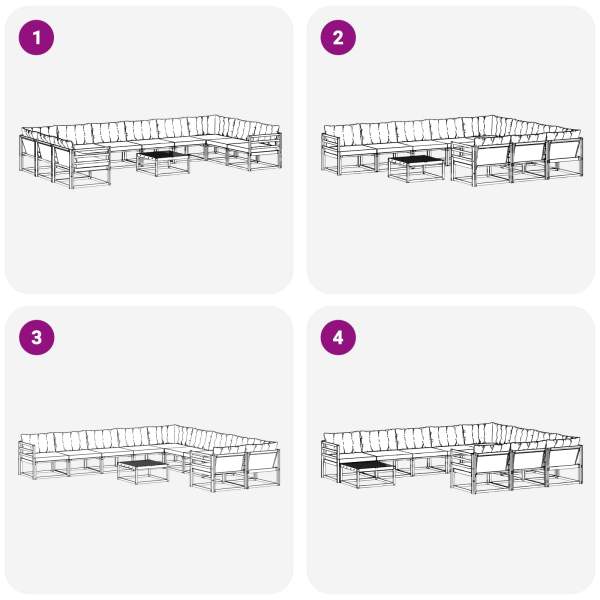 1

2

3

4