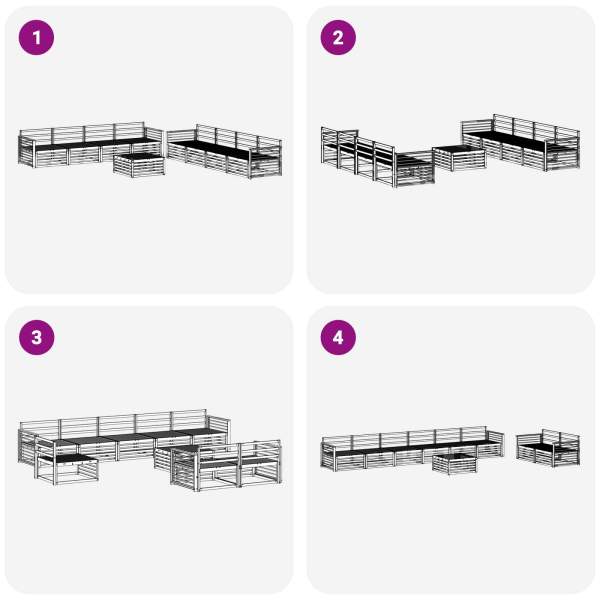 1

2

3

4