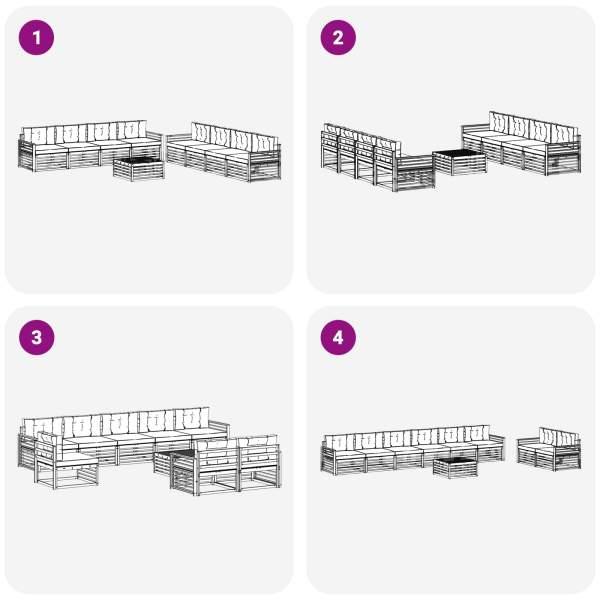 1

2

3

4