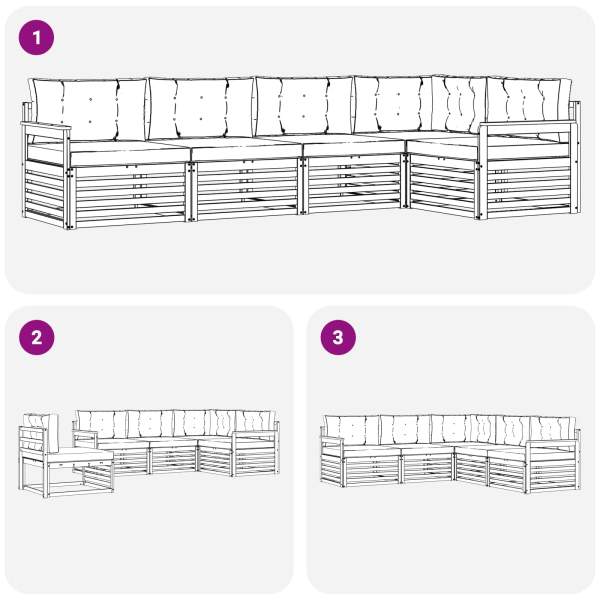 1

2

3