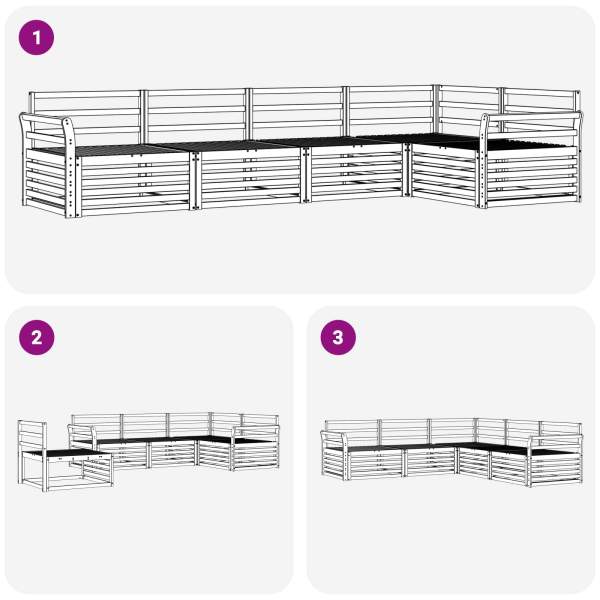 1

2

3