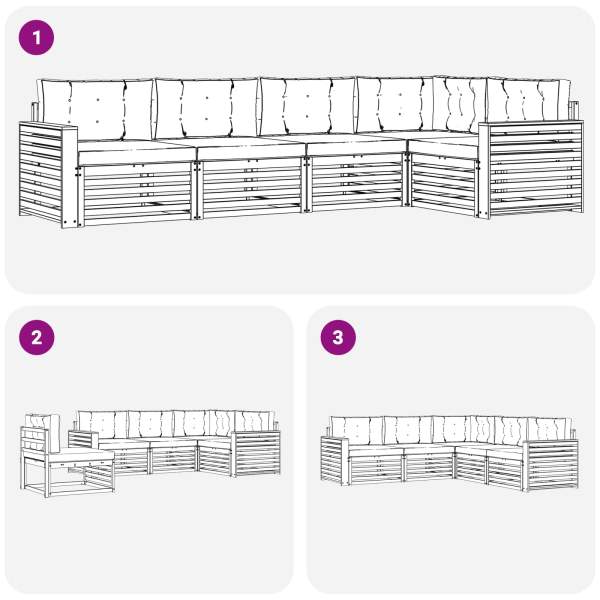 1

2

3