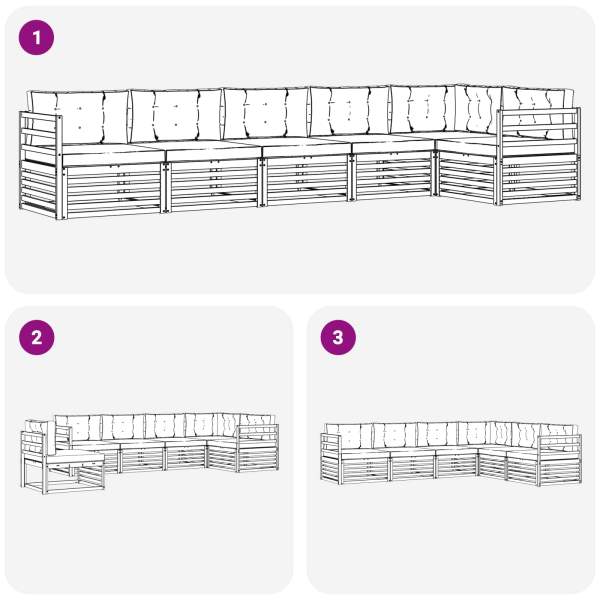 1

2

3