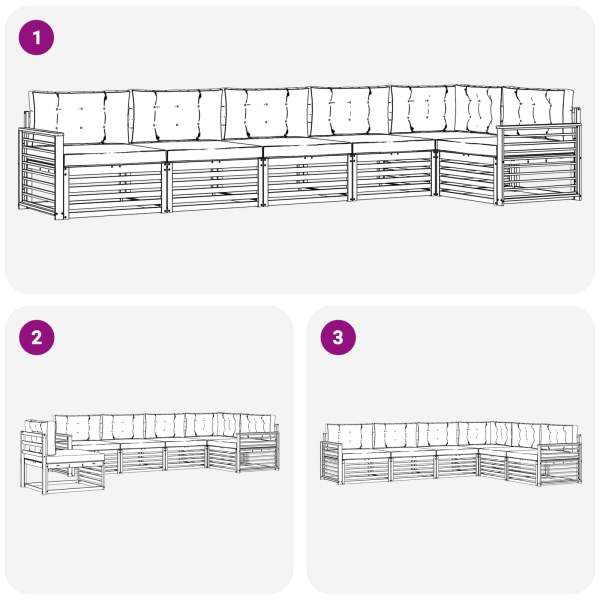 1

2

3