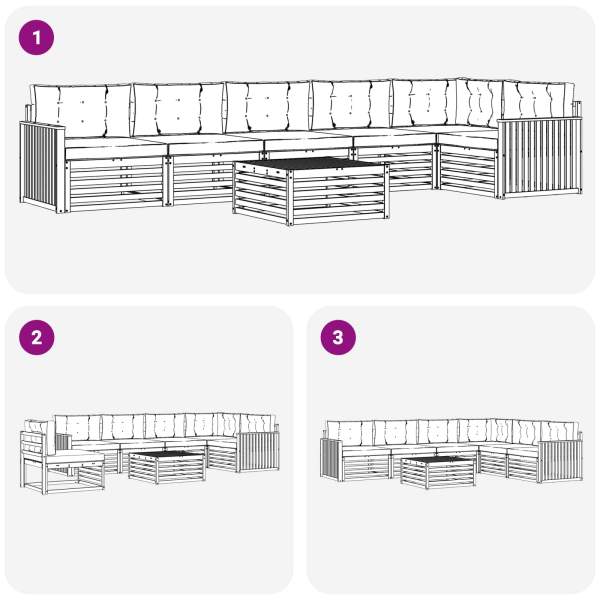 1

2

3