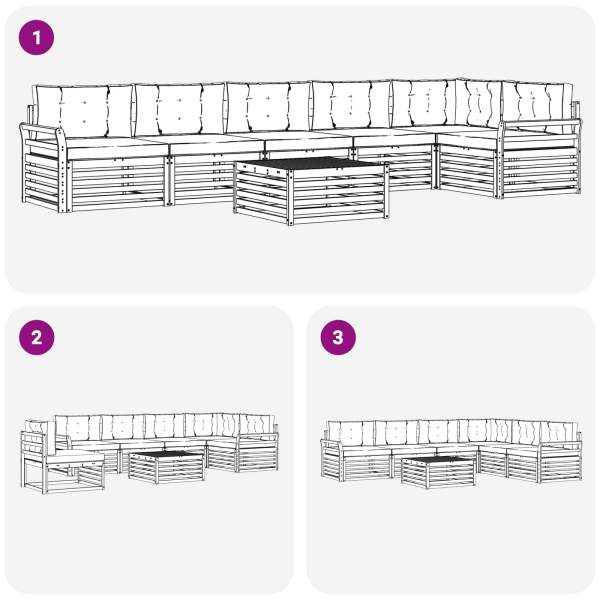 1

2

3