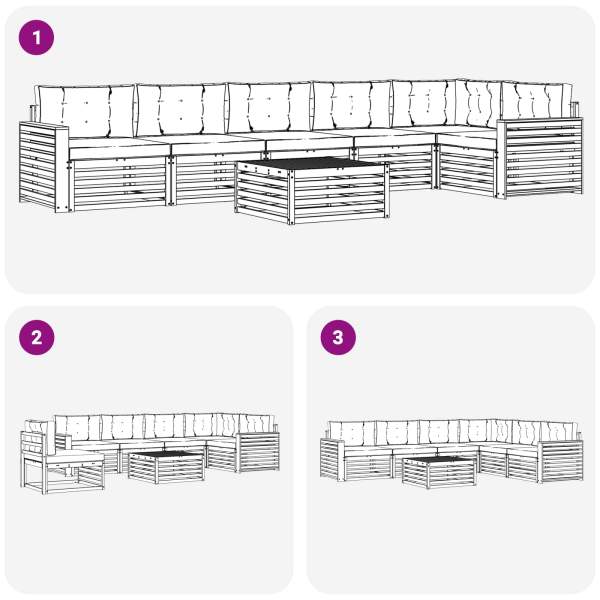 1

2

3