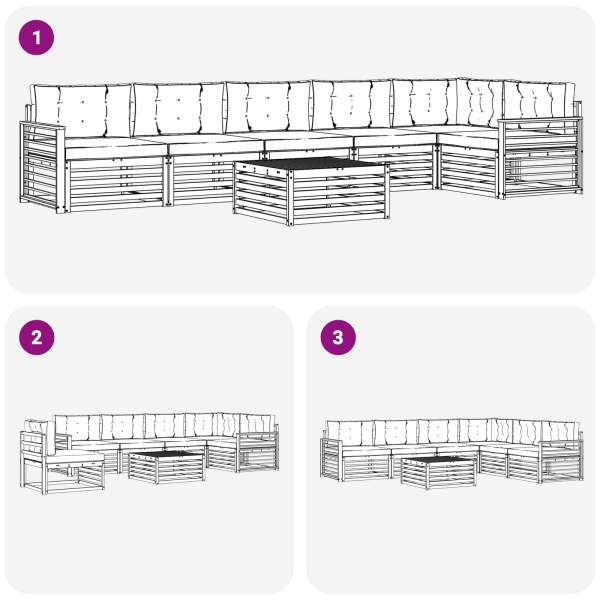 1

2

3