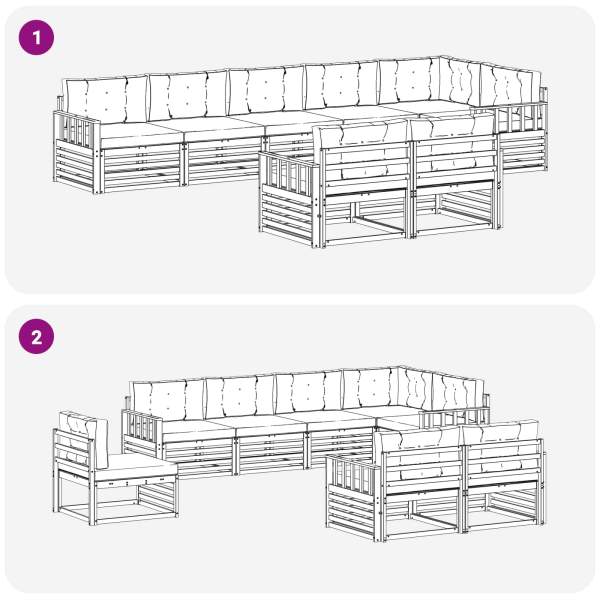 1

2