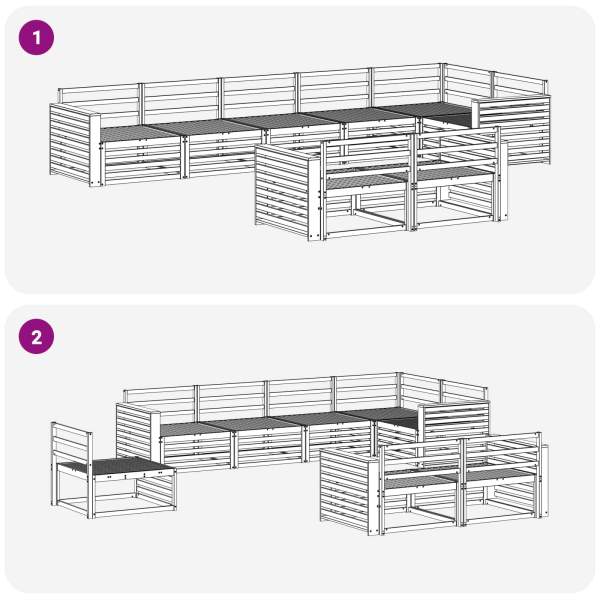 1

2