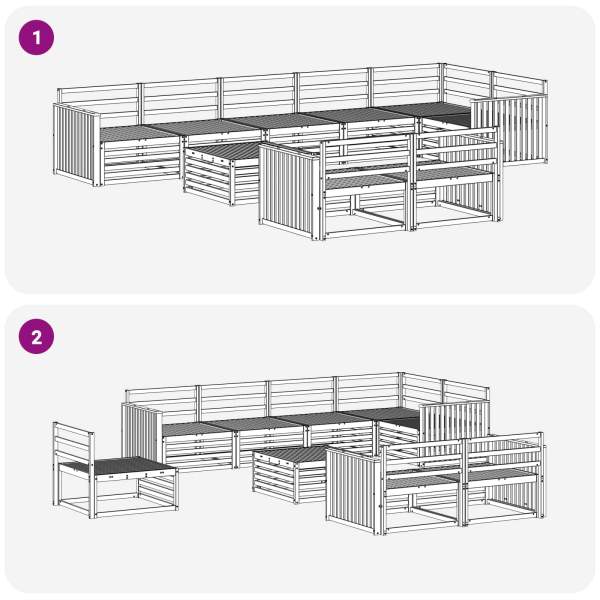 1

2