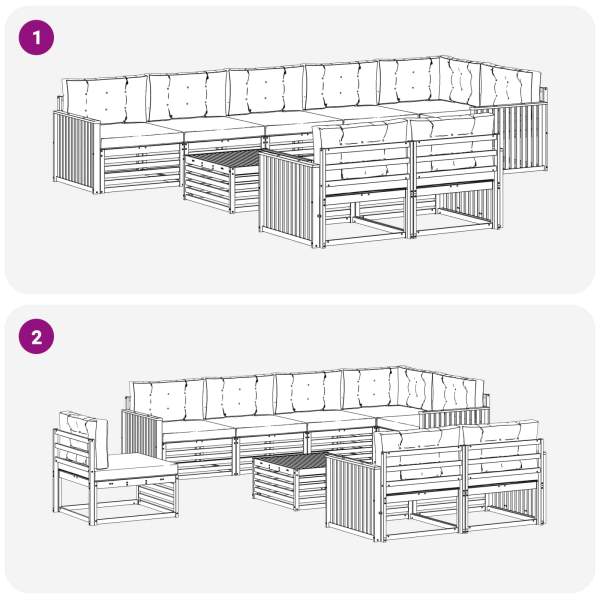 1

2