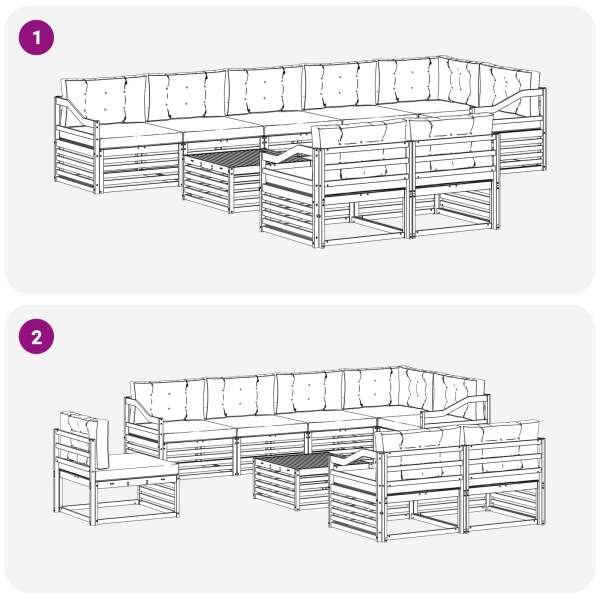 1

2