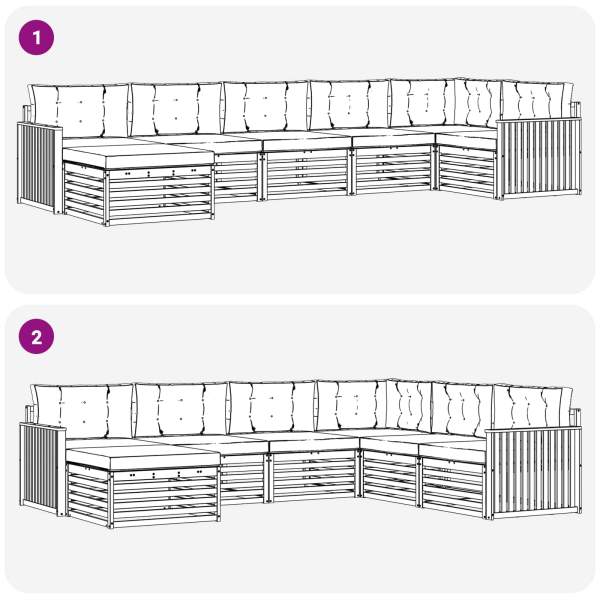 1

2