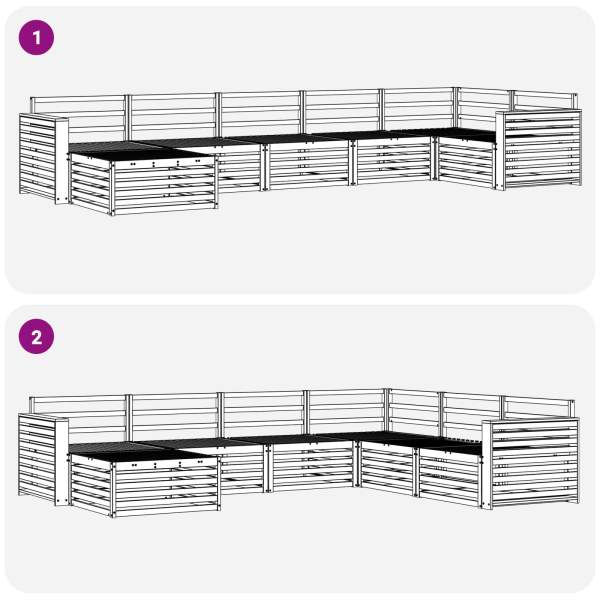 1

2