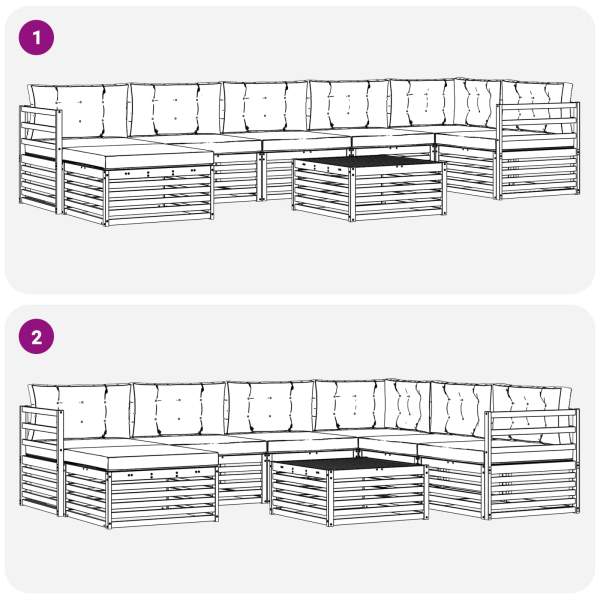 1

2