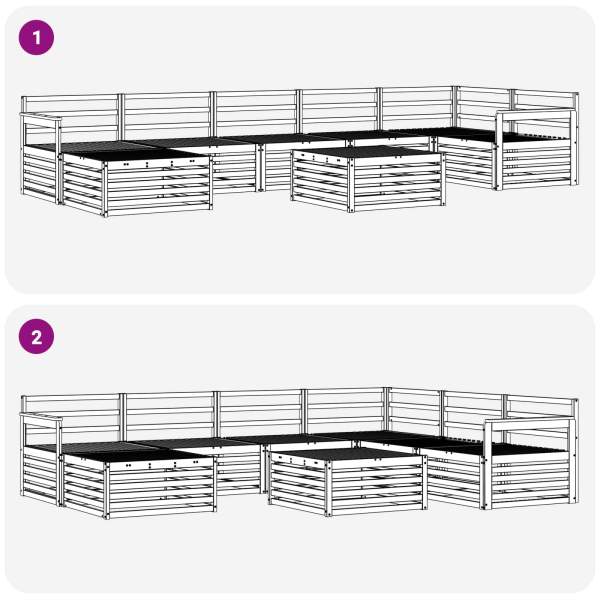 1

2