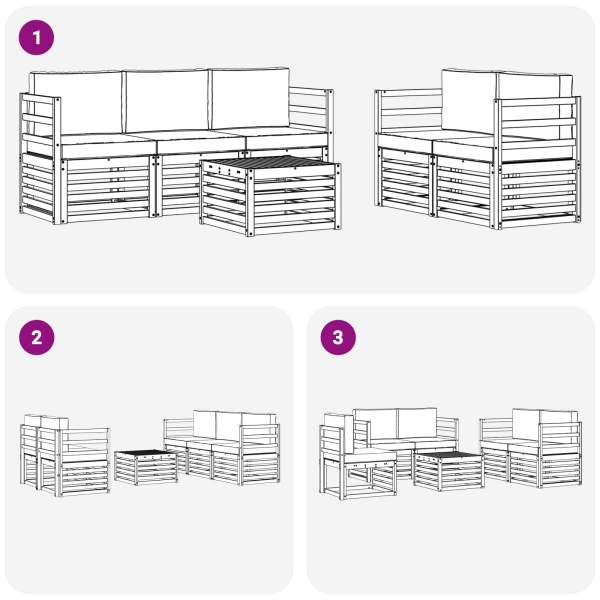 1

2

3