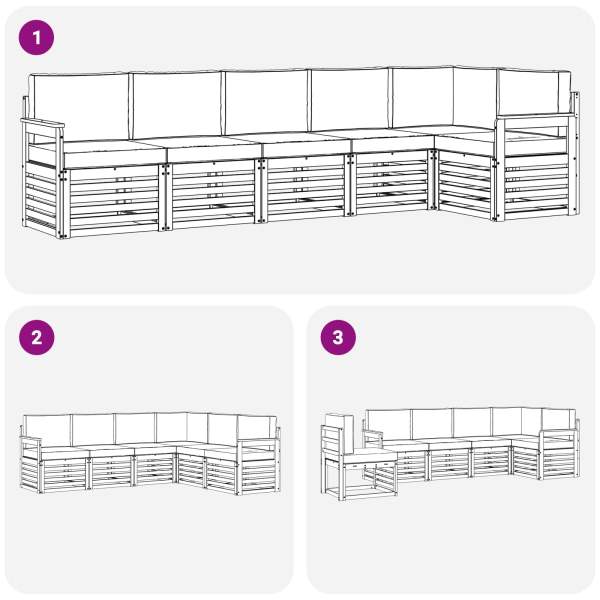 1

2

3