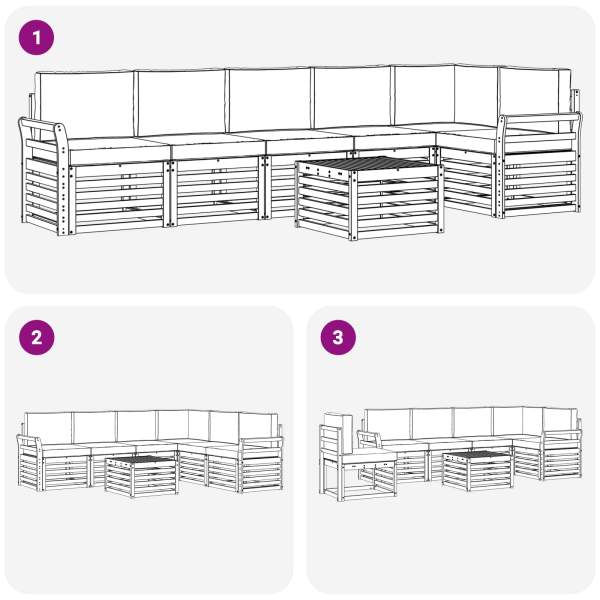 1

2

3