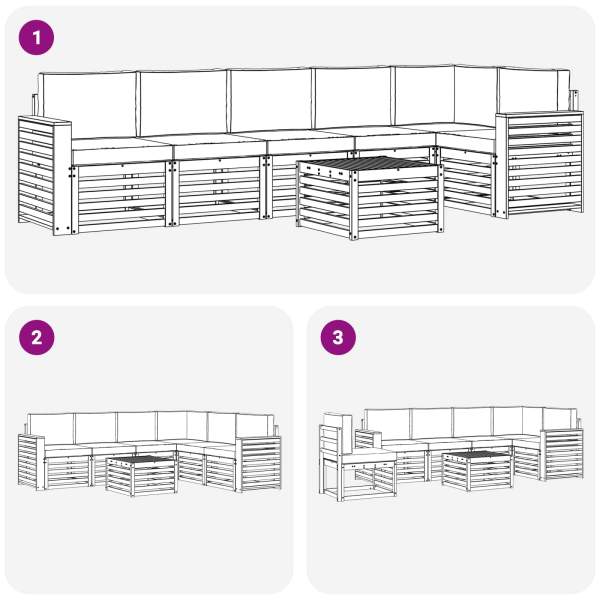 1

2

3