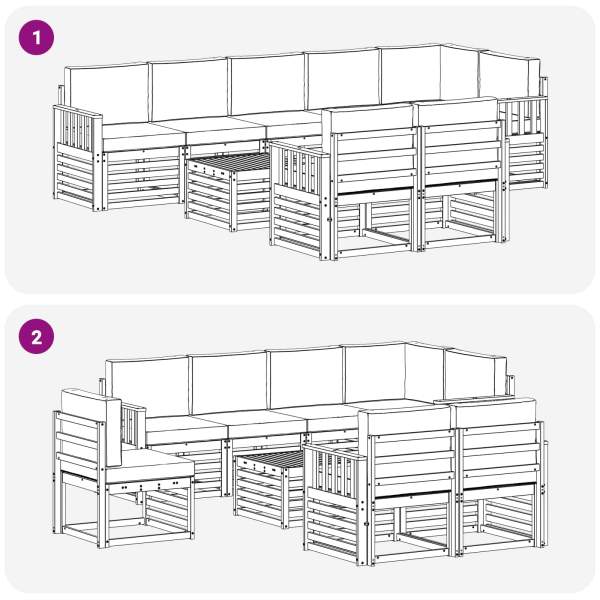 1

2