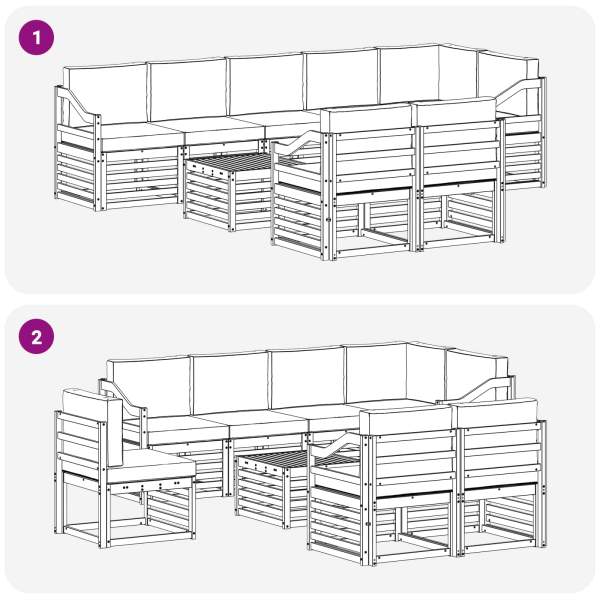 1

2