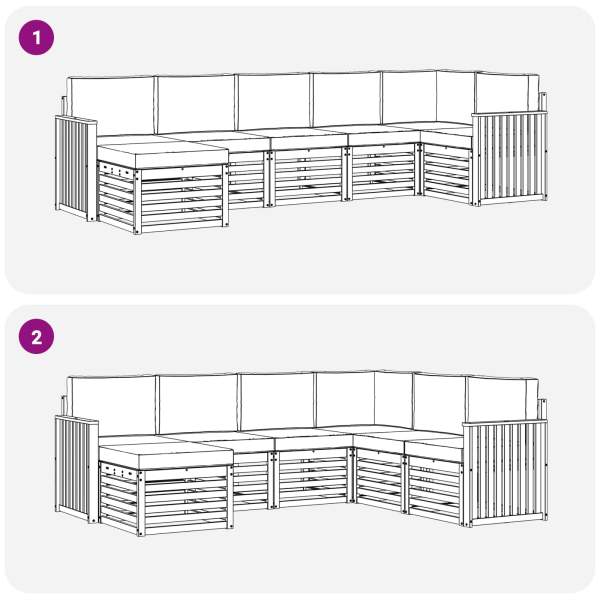 1

2