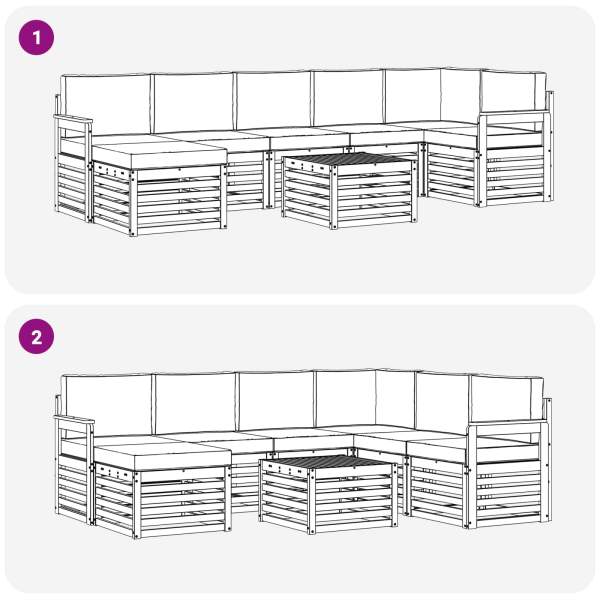 1

2