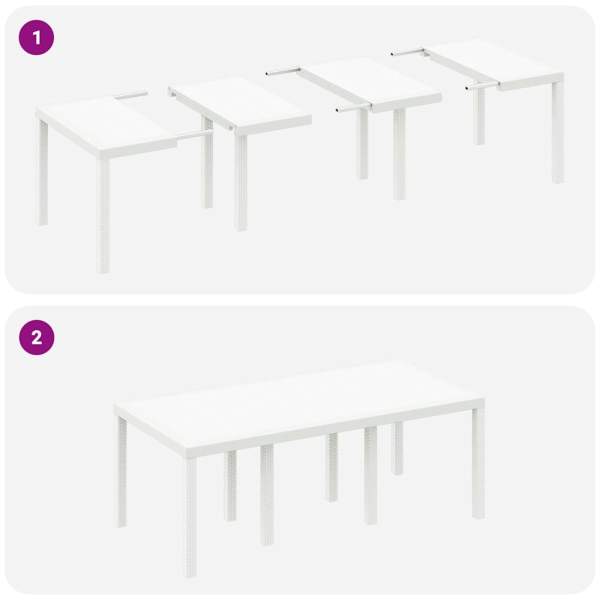 1

2