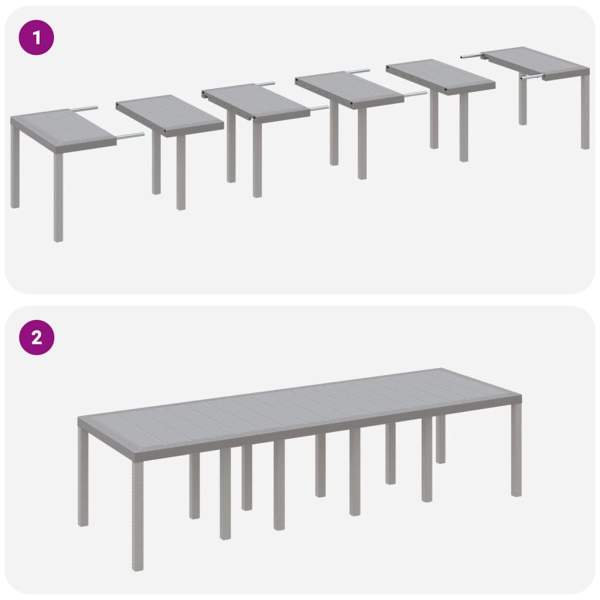 1

2