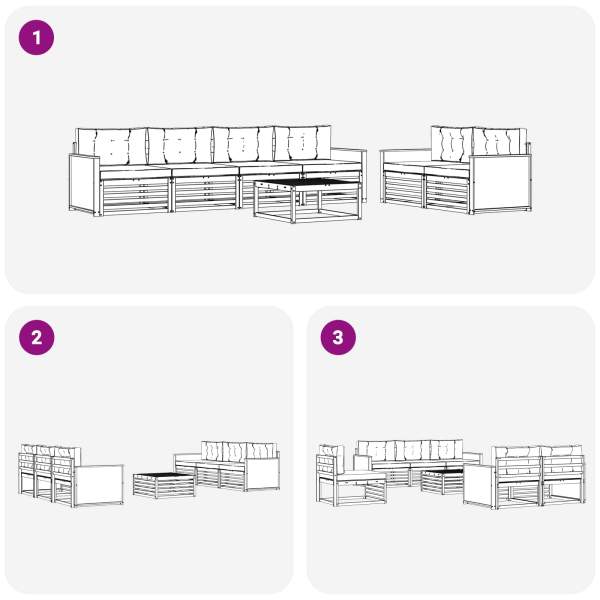 1

2

3