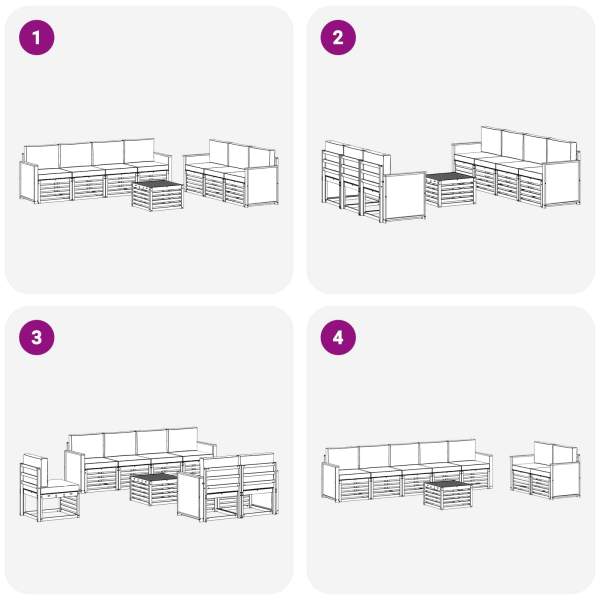 1

2

3

4