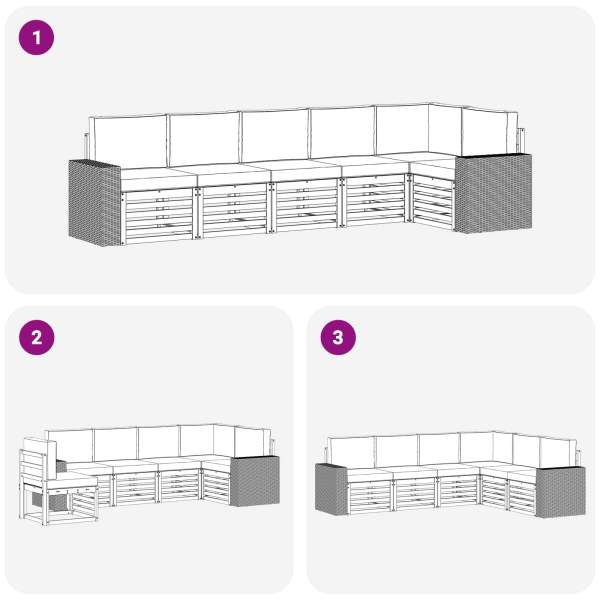 1

2

3