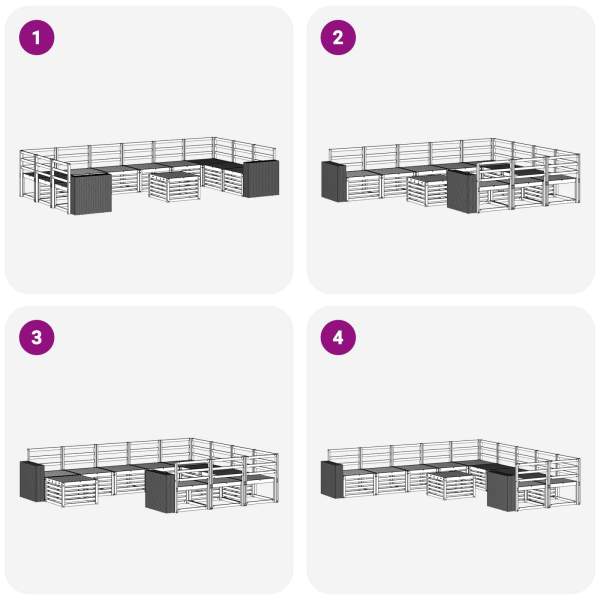 1

2

3

4