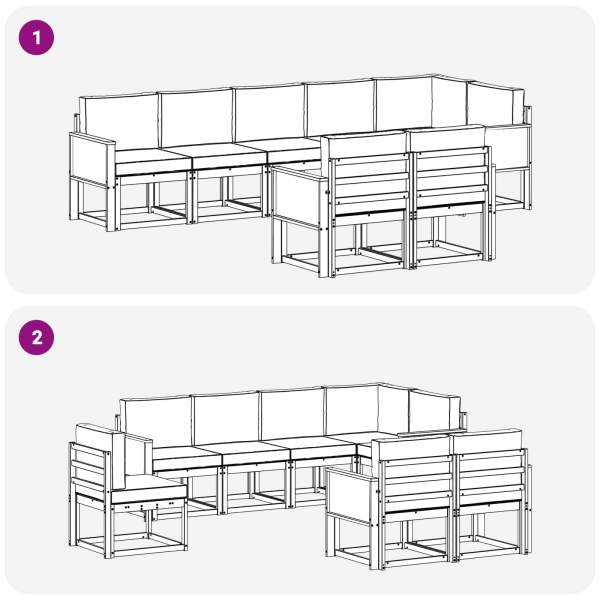 1

2